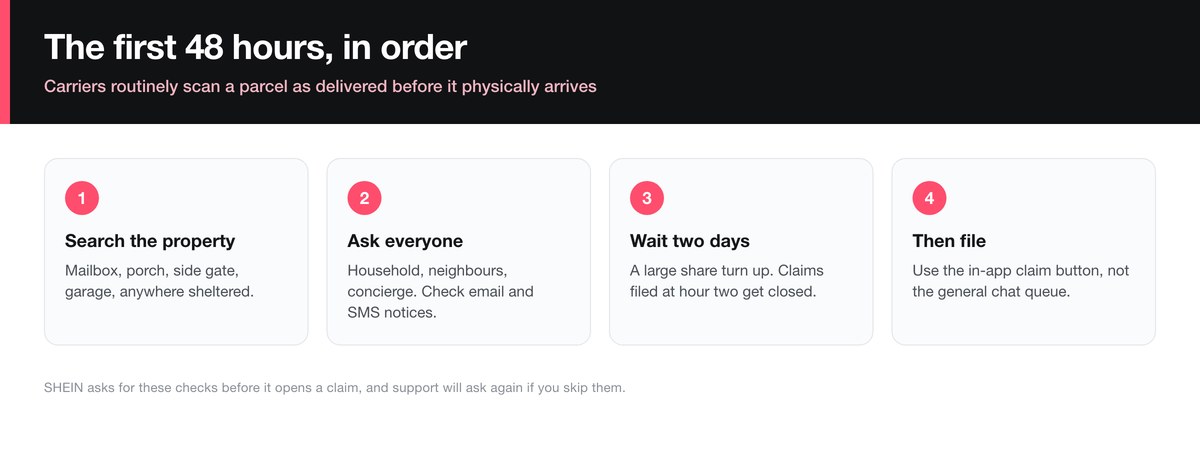 The first 48 hours, in order

Carriers routinely scan a parcel as delivered before it physically arrives

1

Search the property

Mailbox, porch, side gate, garage, anywhere sheltered.

2

Ask everyone

Household, neighbours, concierge. Check email and SMS notices.

3

Wait two days

A large share turn up. Claims filed at hour two get closed.

4

Then file

Use the in-app claim button, not the general chat queue.

SHEIN asks for these checks before it opens a claim, and support will ask again if you skip them.